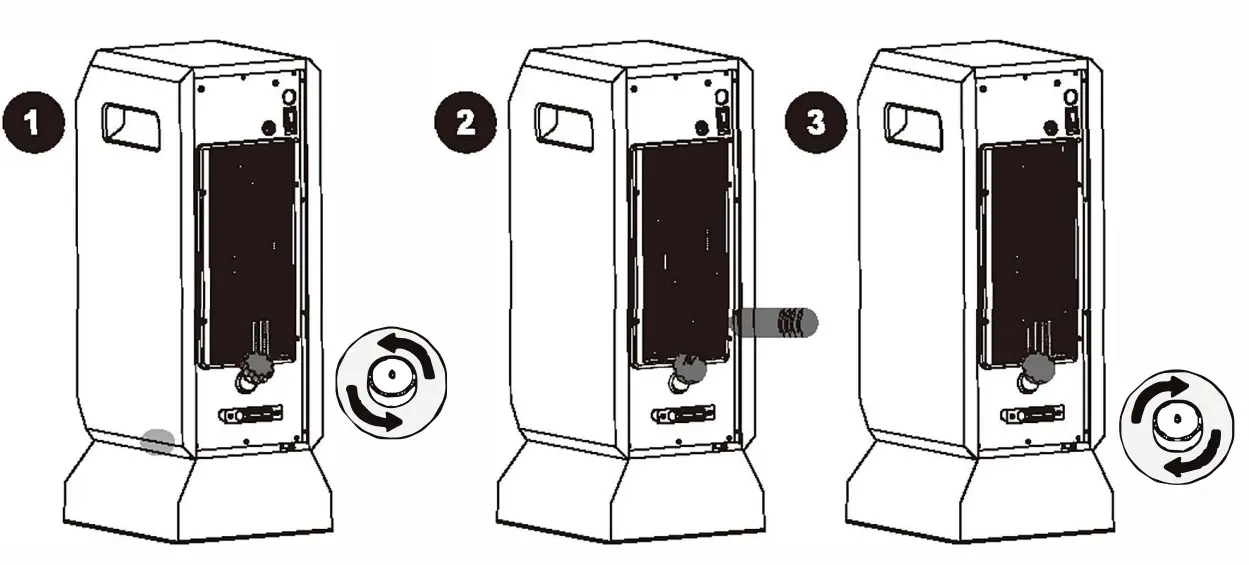 1

2

3