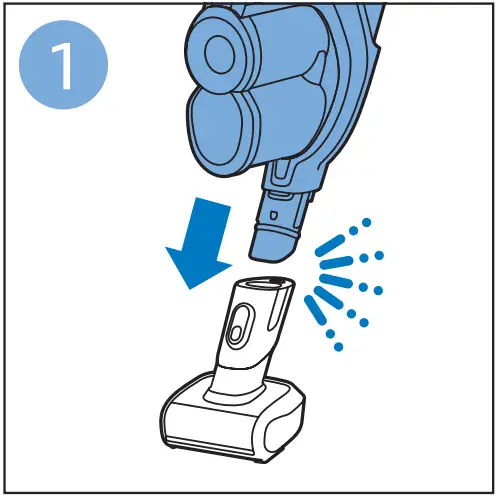 1