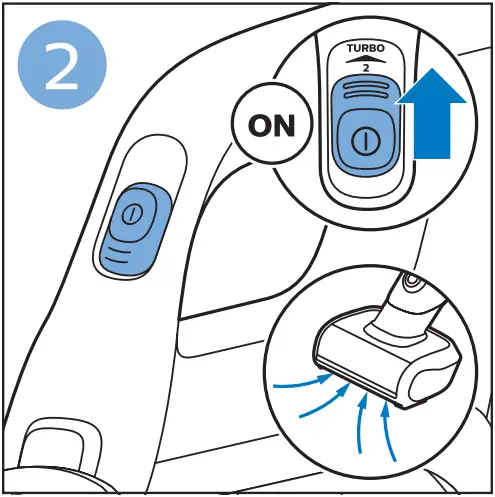 2

TURBO
2

ON