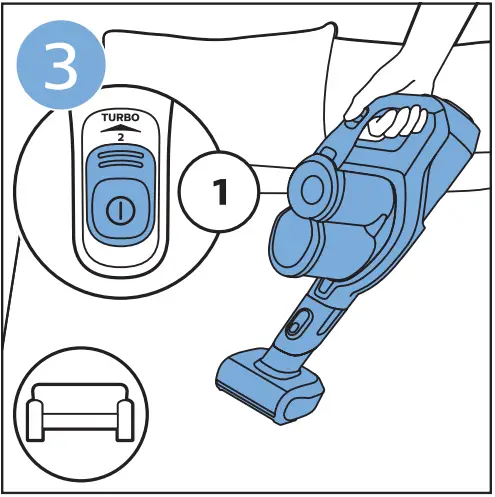 3

TURBO
2

1