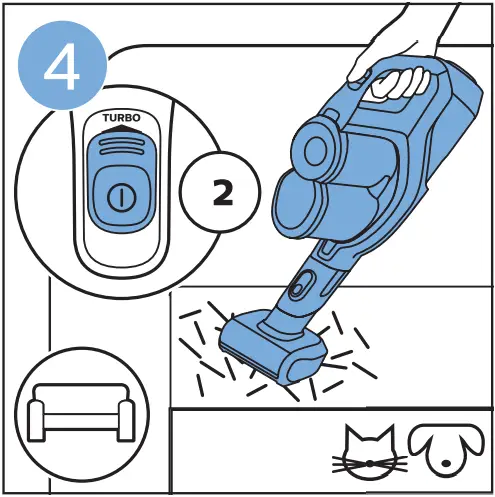 4

TURBO

2