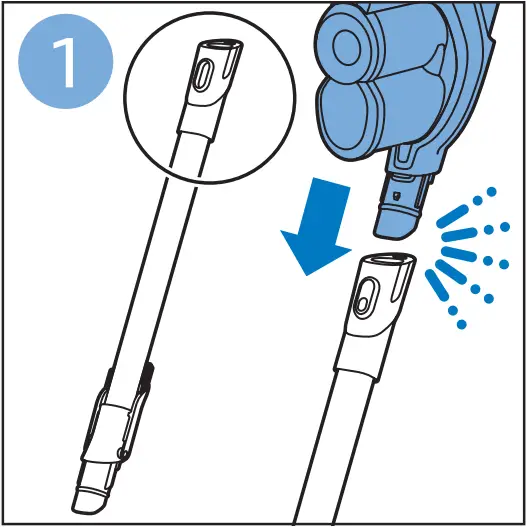 1