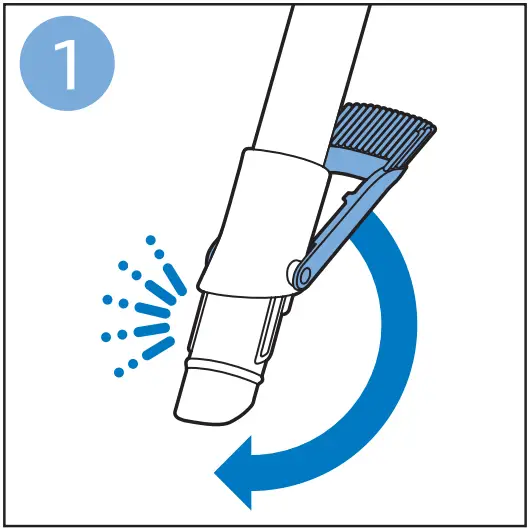 1