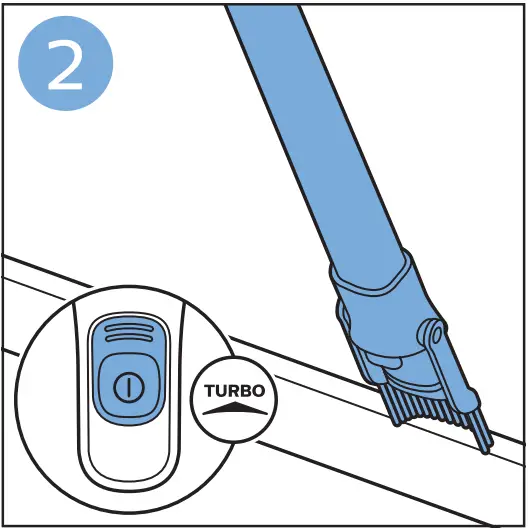 2

TURBO