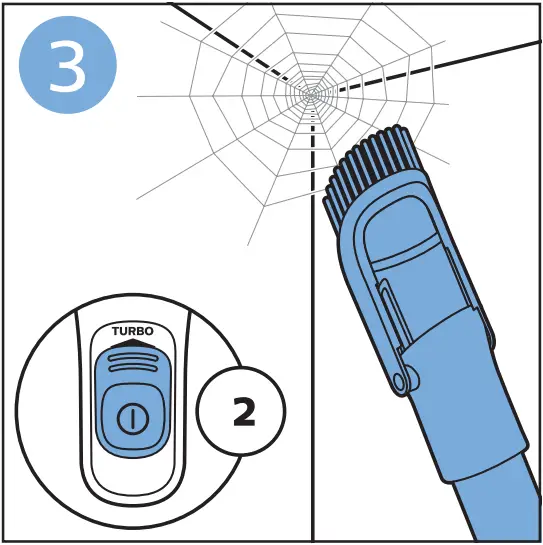 3

TURBO

2