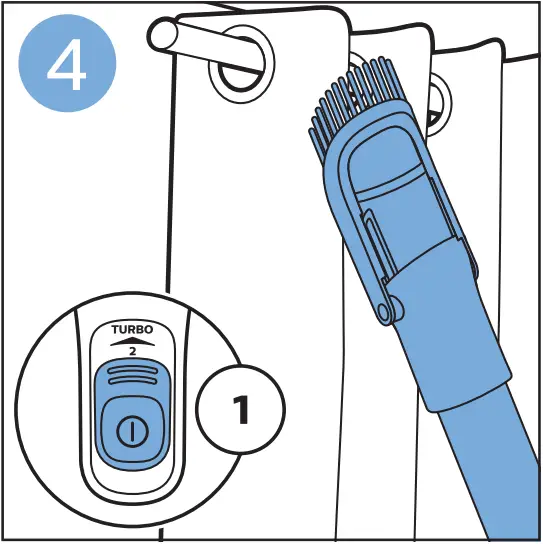 4

TURBO

2

1