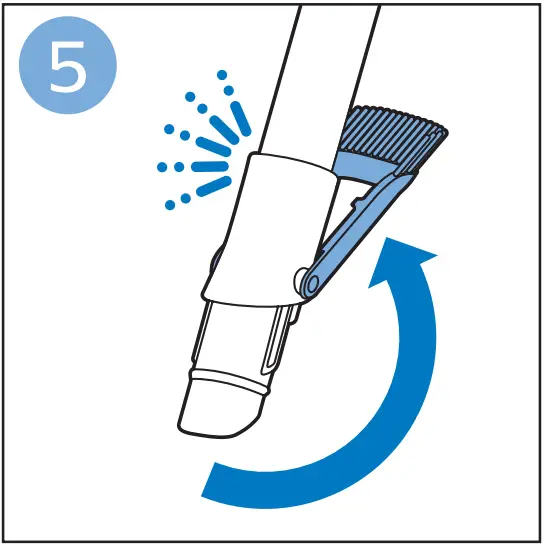 5