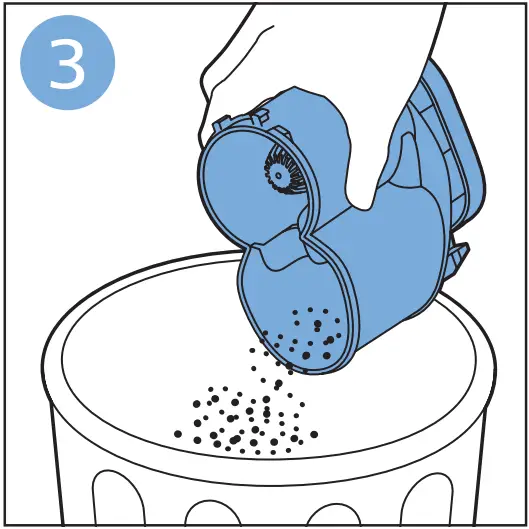 3