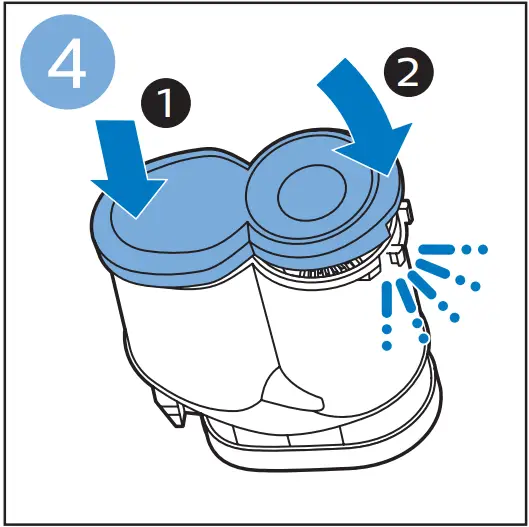 4

1

2