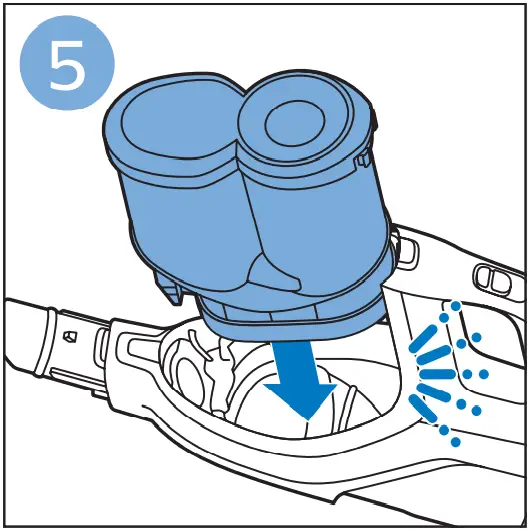 5