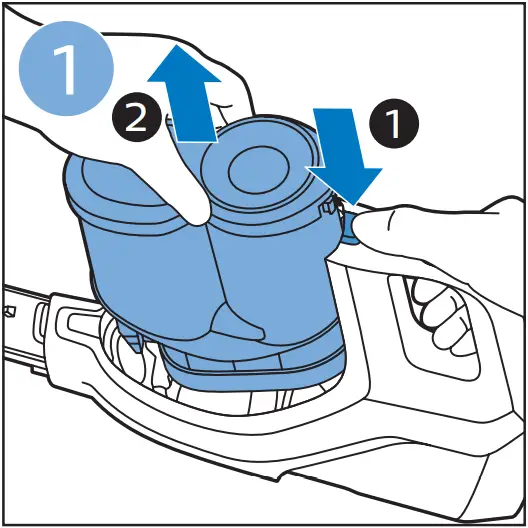 1

2

1