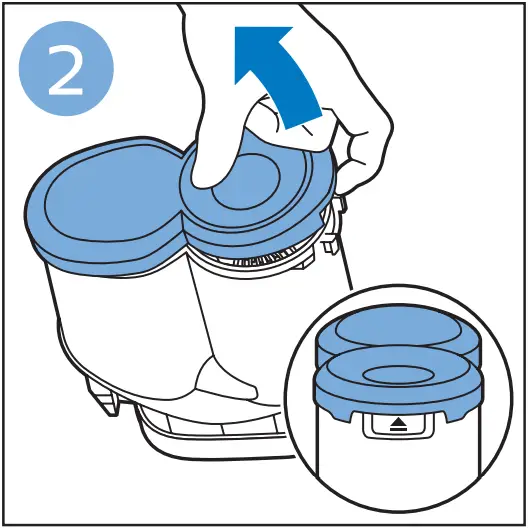 2