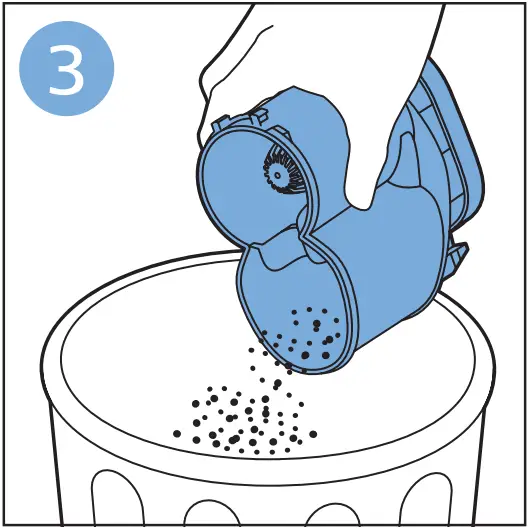 3