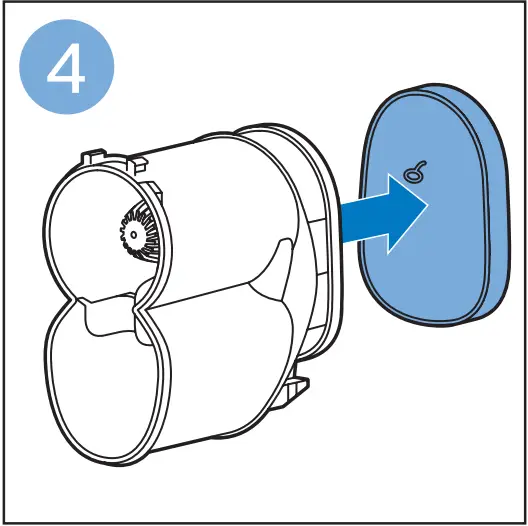 4