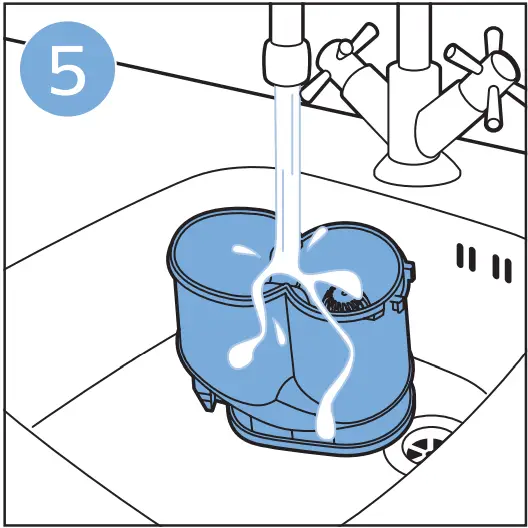 5