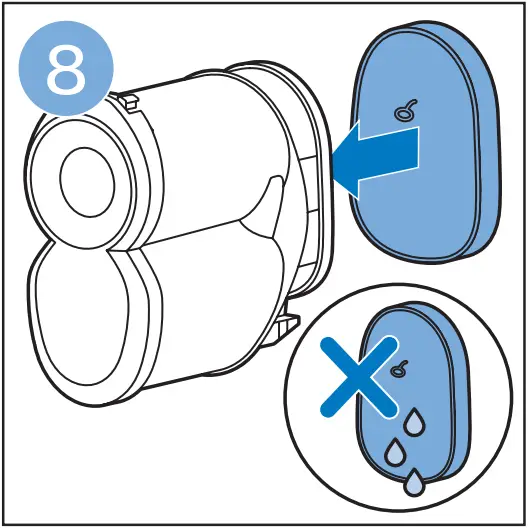 8