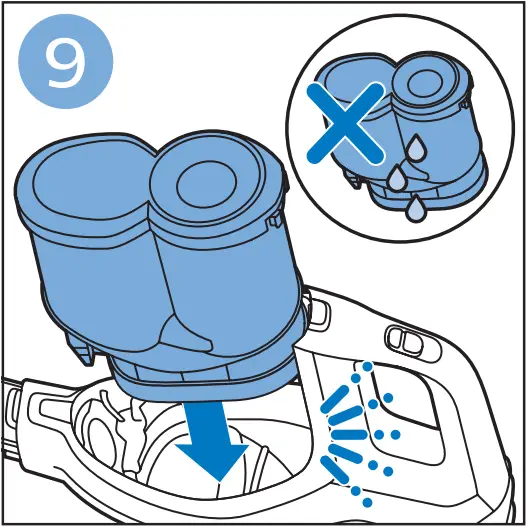 9