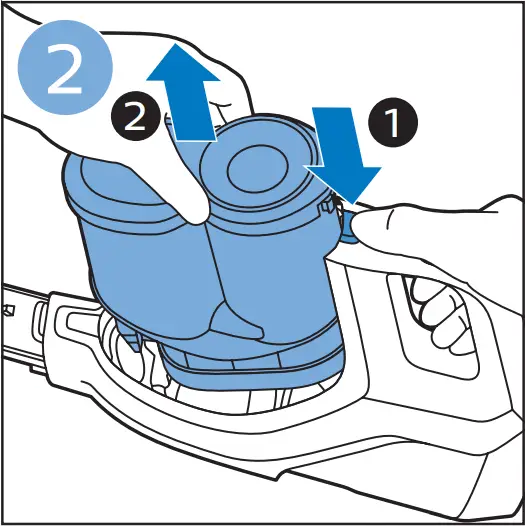 2

2

1