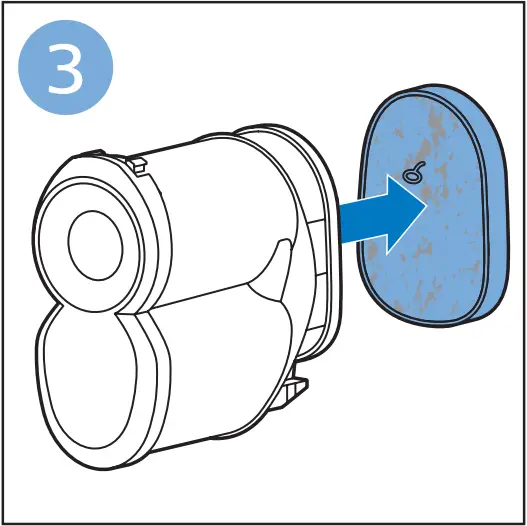 3