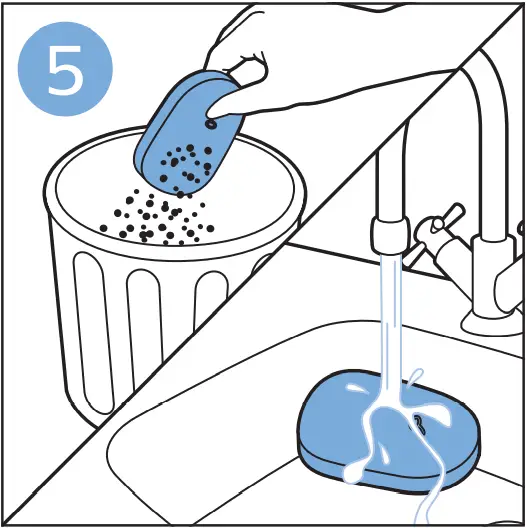 5