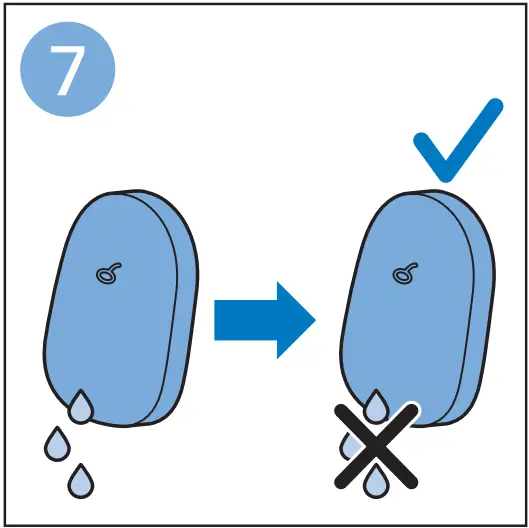 7