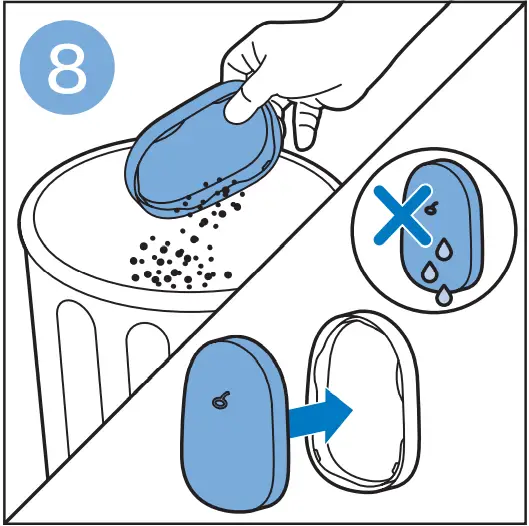 8