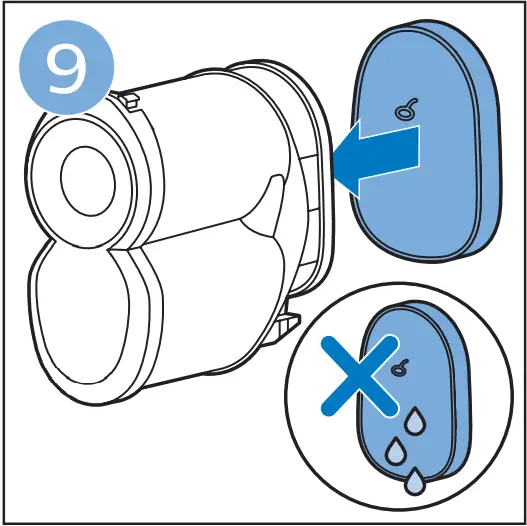 9