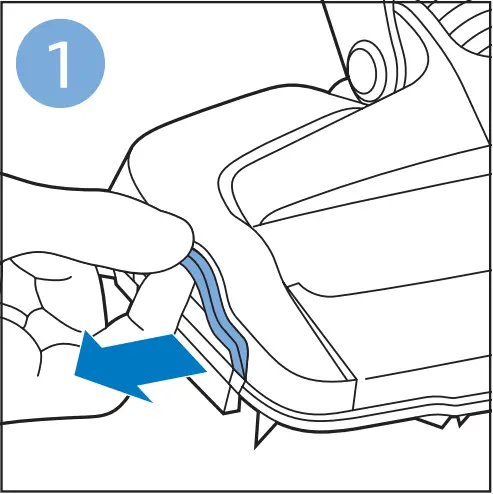 1