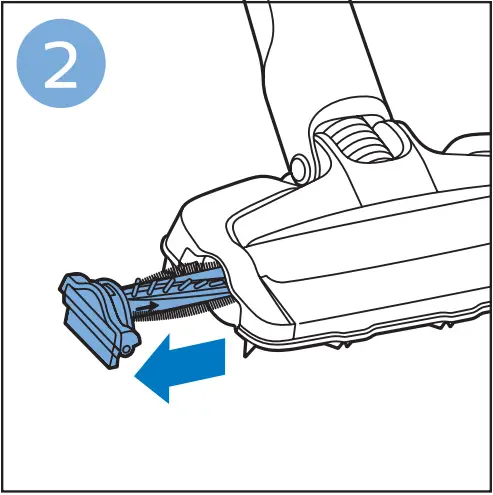 2