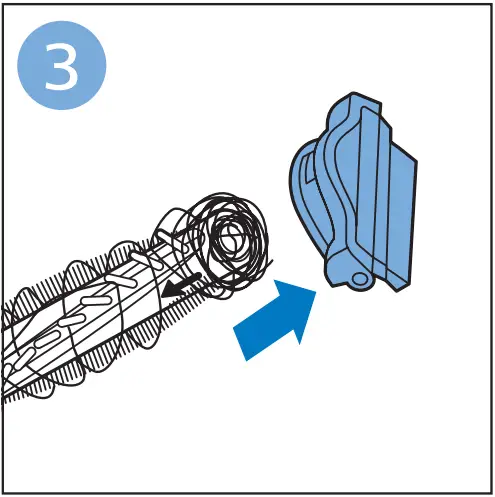 3