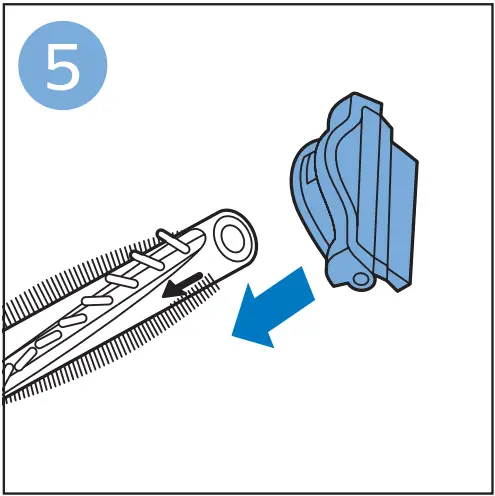 5