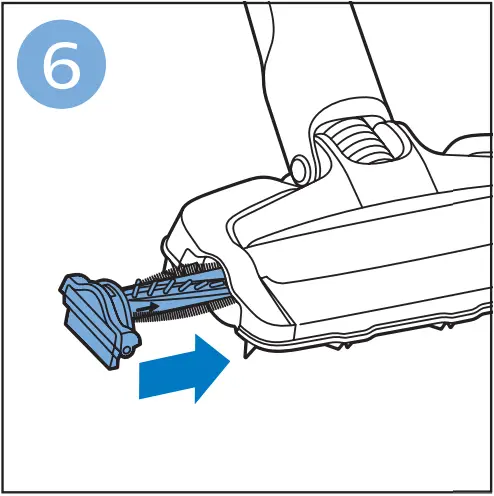 6