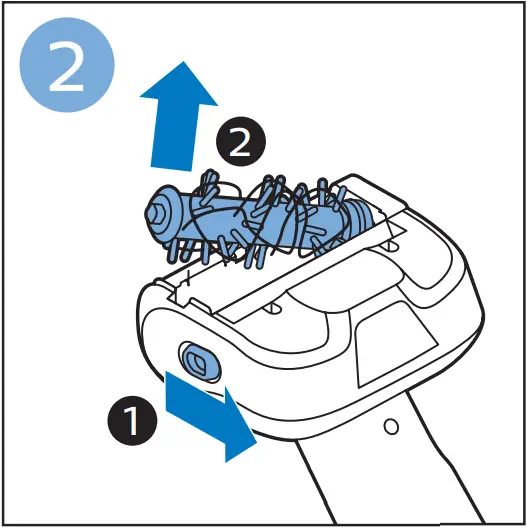 2

2

1