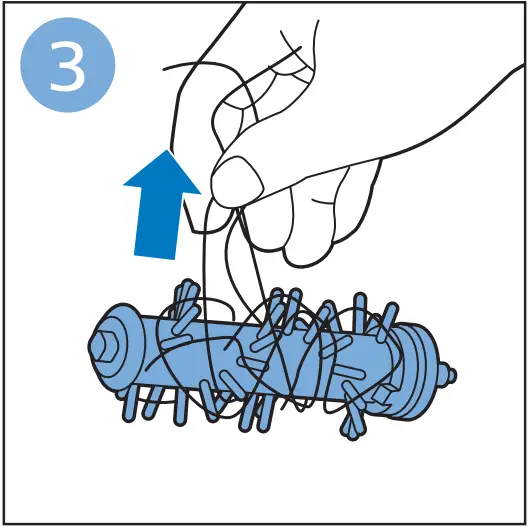 3