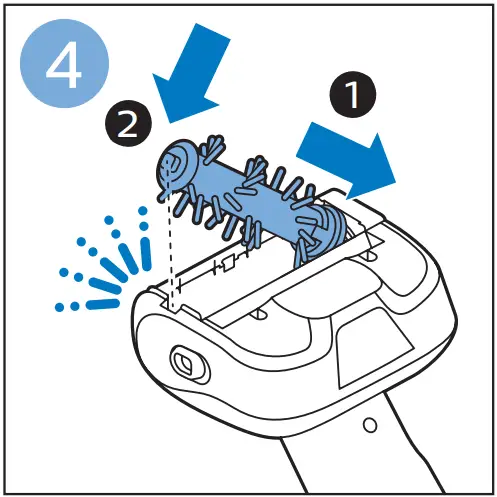 4

2

1