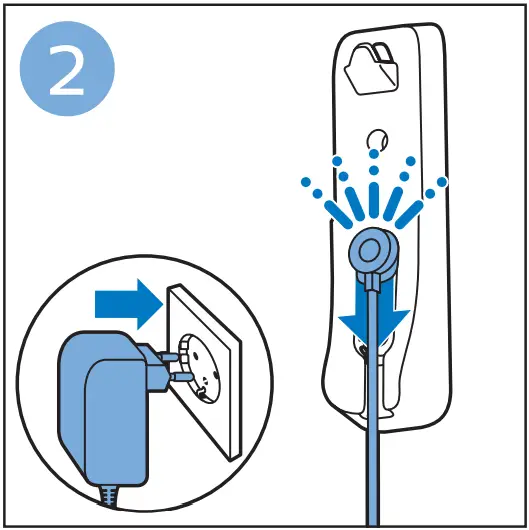 2