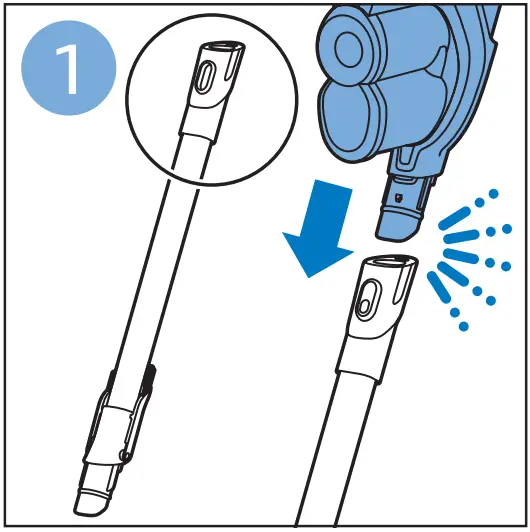 1