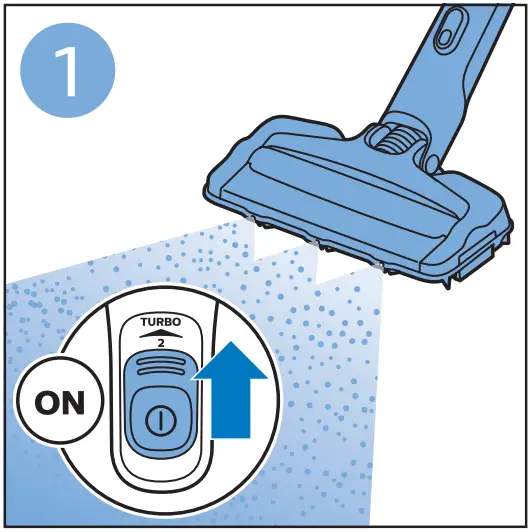 1

TURBO
2

ON