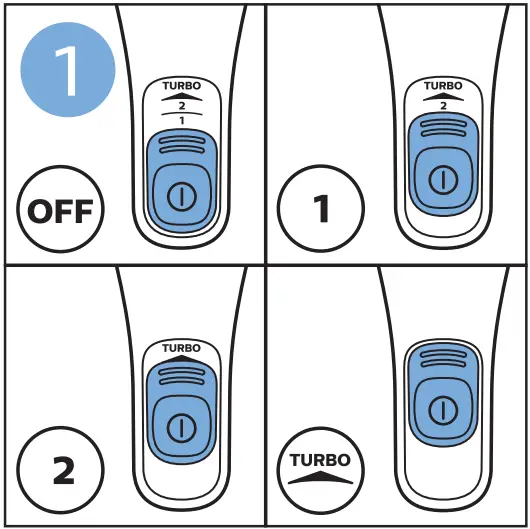 1

TURBO
2
1

OFF

TURBO
2

1

TURBO

2

TURBO