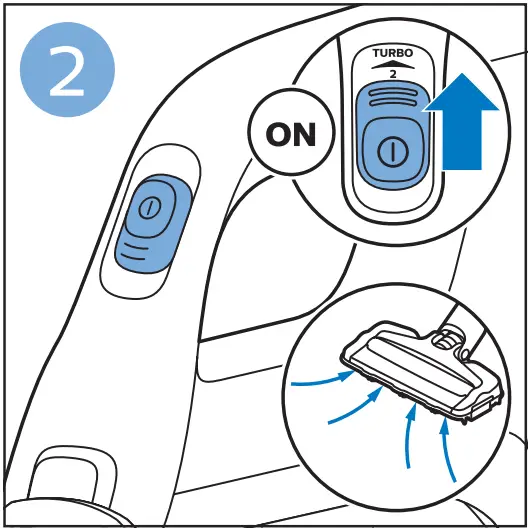 2

ON

TURBO

2