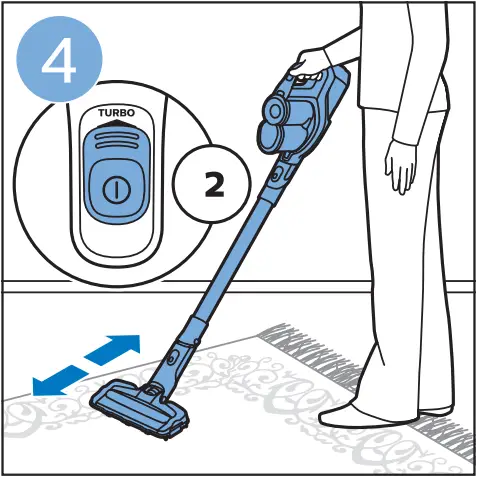 4

TURBO

2