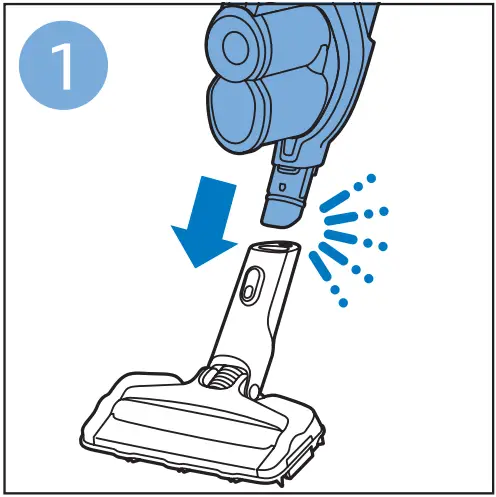 1