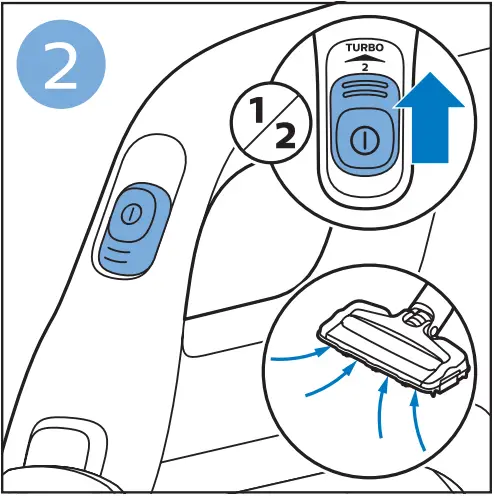 2

TURBO
2

1/2