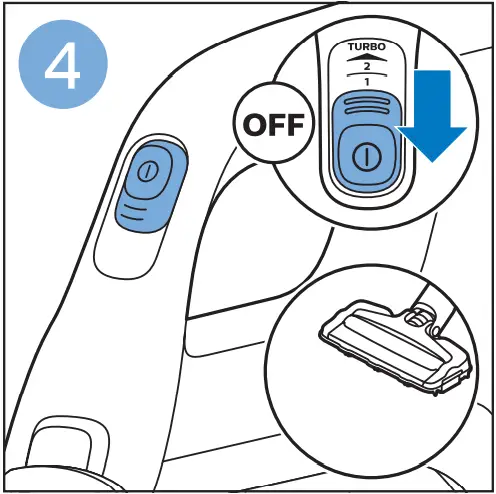 4

TURBO
2
1

OFF