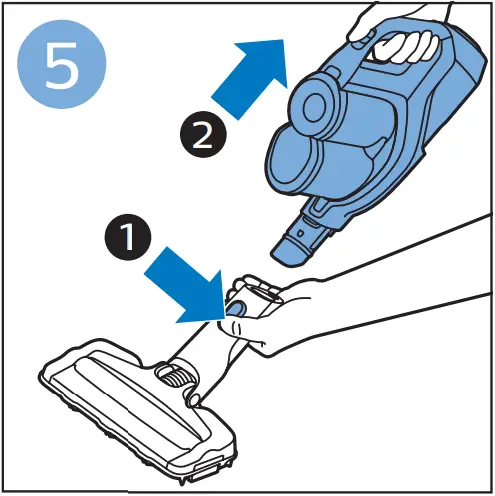 5

2

1