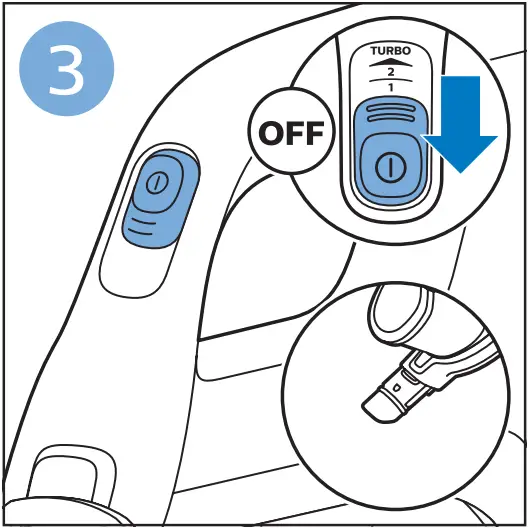 3

TURBO
2
1

OFF