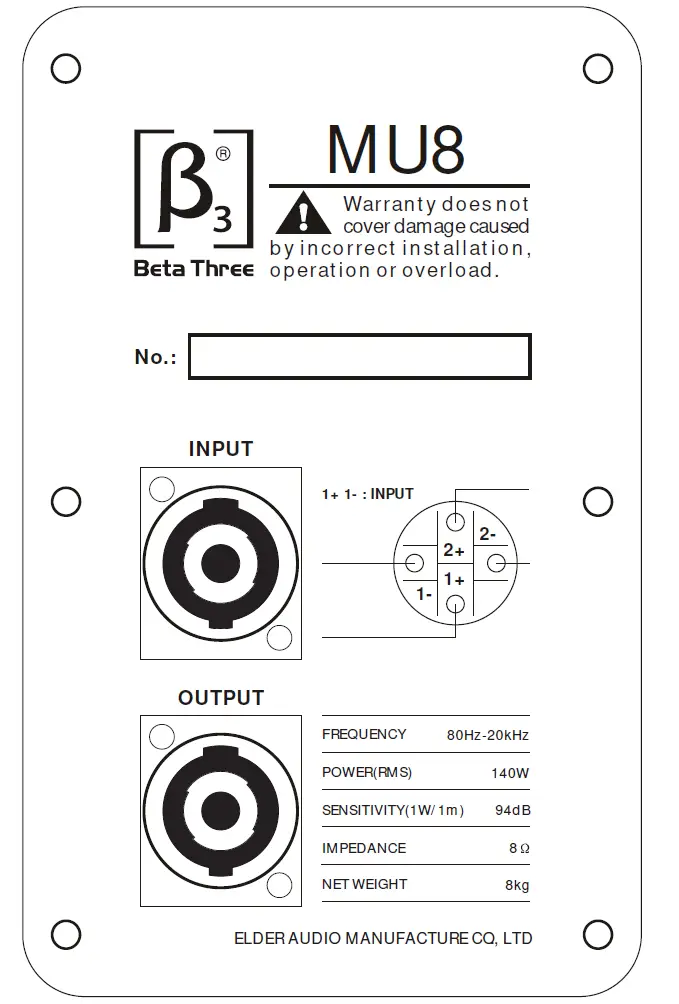 $\beta_3$ ®
Beta Three

MU8

Warranty does not cover damage caused by incorrect installation, operation or overload.

No.:

INPUT

1+ 1- : INPUT

2+
2-
1+
1-

OUTPUT

| FREQUENCY | 80Hz-20kHz |
|---|---|
| POWER(RMS) | 140W |
| SENSITIVITY(1W/1m) | 94dB |
| IMPEDANCE | 8Ω |
| NET WEIGHT | 8kg |

ELDER AUDIO MANUFACTURE CO., LTD