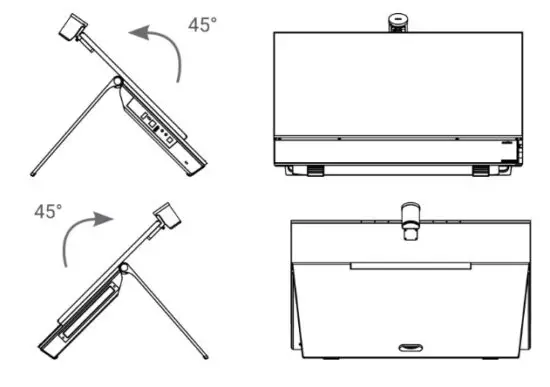 45°

45°