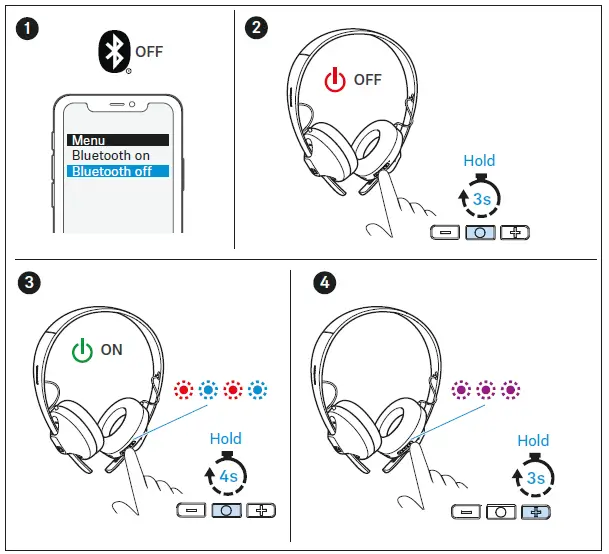 1

OFF

Menu
Bluetooth on
Bluetooth off

2

OFF

Hold

3s

3

ON

Hold

4s

4

Hold

3s