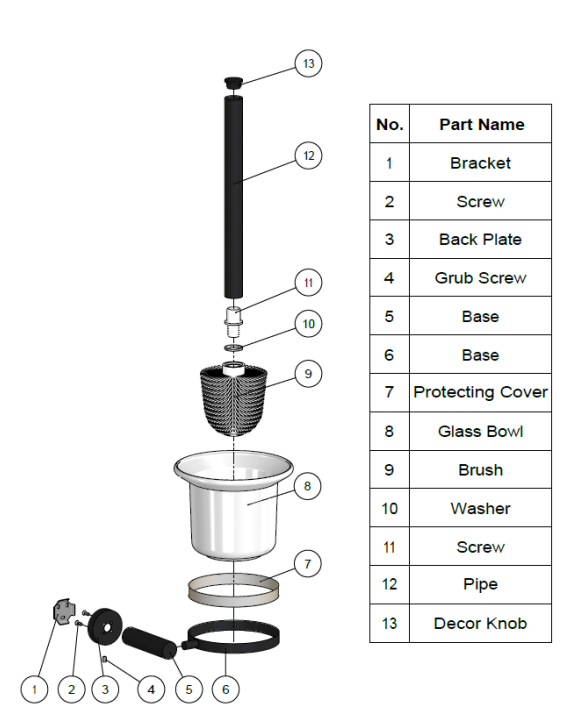 13

12

11

10

9

8

7

1 2 3 4 5 6

| No. | Part Name |
|---|---|
| 1 | Bracket |
| 2 | Screw |
| 3 | Back Plate |
| 4 | Grub Screw |
| 5 | Base |
| 6 | Base |
| 7 | Protecting Cover |
| 8 | Glass Bowl |
| 9 | Brush |
| 10 | Washer |
| 11 | Screw |
| 12 | Pipe |
| 13 | Decor Knob |